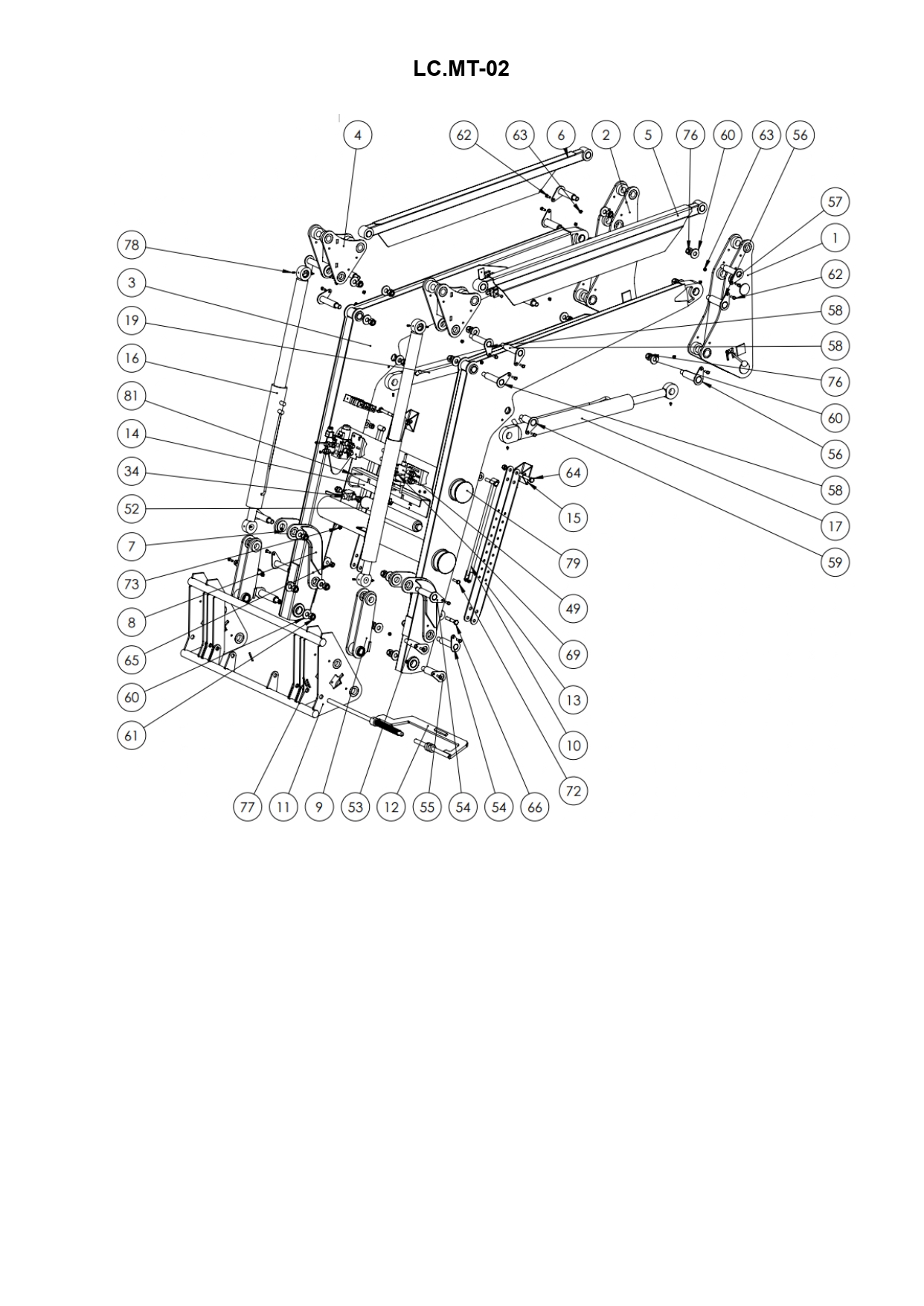 LC.MT-02

4
62
63
6
2
5
76
60
63
56
57
1
62
58
58
76
60
56
58
17
59
78
3
19
16
81
14
34
52
7
73
8
65
60
61
64
15
79
49
69
13
10
72
77
11
9
53
12
55
54
54
66